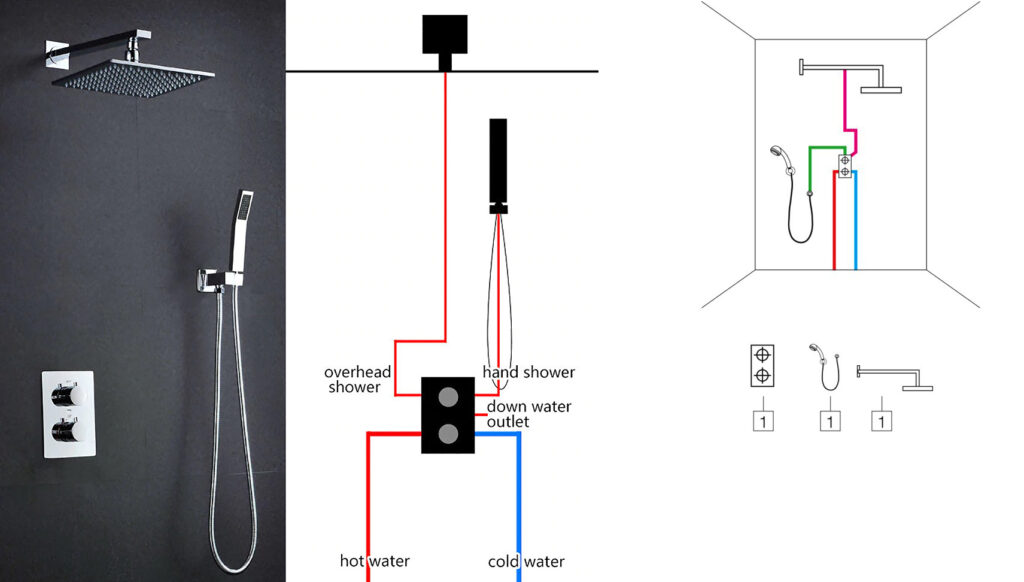 overhead shower

hand shower

down water outlet

hot water

cold water

1

1

1